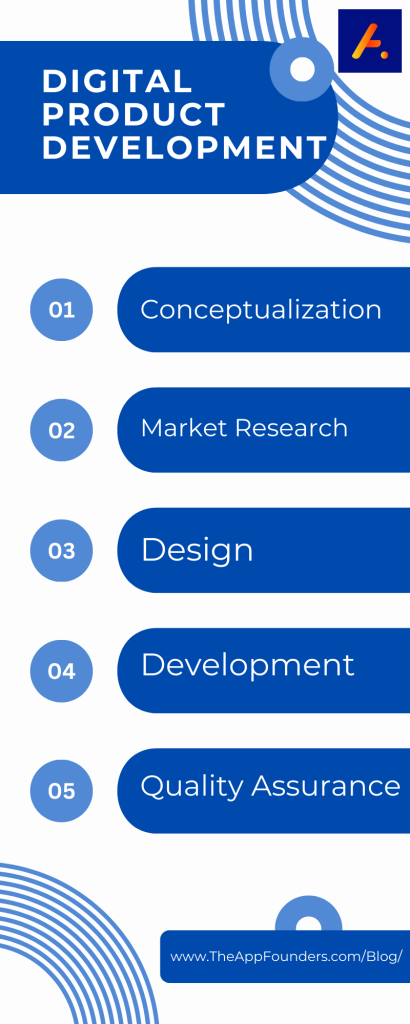 DIGITAL PRODUCT DEVELOPMENT

01 Conceptualization

02 Market Research

03 Design

04 Development

05 Quality Assurance

www.TheAppFounders.com/Blog/